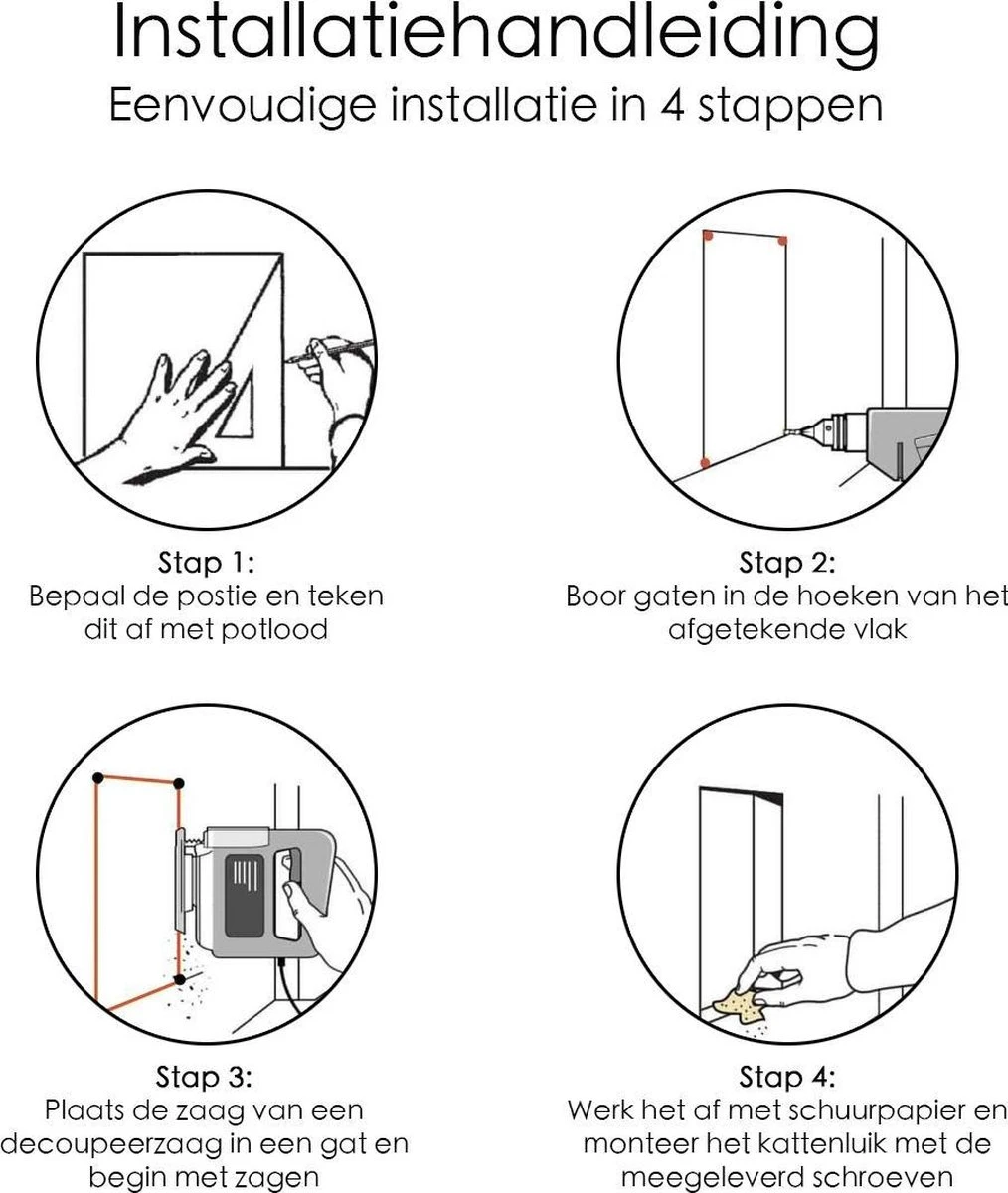 Installatiehandleiding
Eenvoudige installatie in 4 stappen

Stap 1:
Bepaal de postie en teken dit af met potlood

Stap 2:
Boor gaten in de hoeken van het afgetekende vlak

Stap 3:
Plaats de zaag van een decoupeerzaag in een gat en begin met zagen

Stap 4:
Werk het af met schuurpapier en monteer het kattenluik met de meegeleverd schroeven