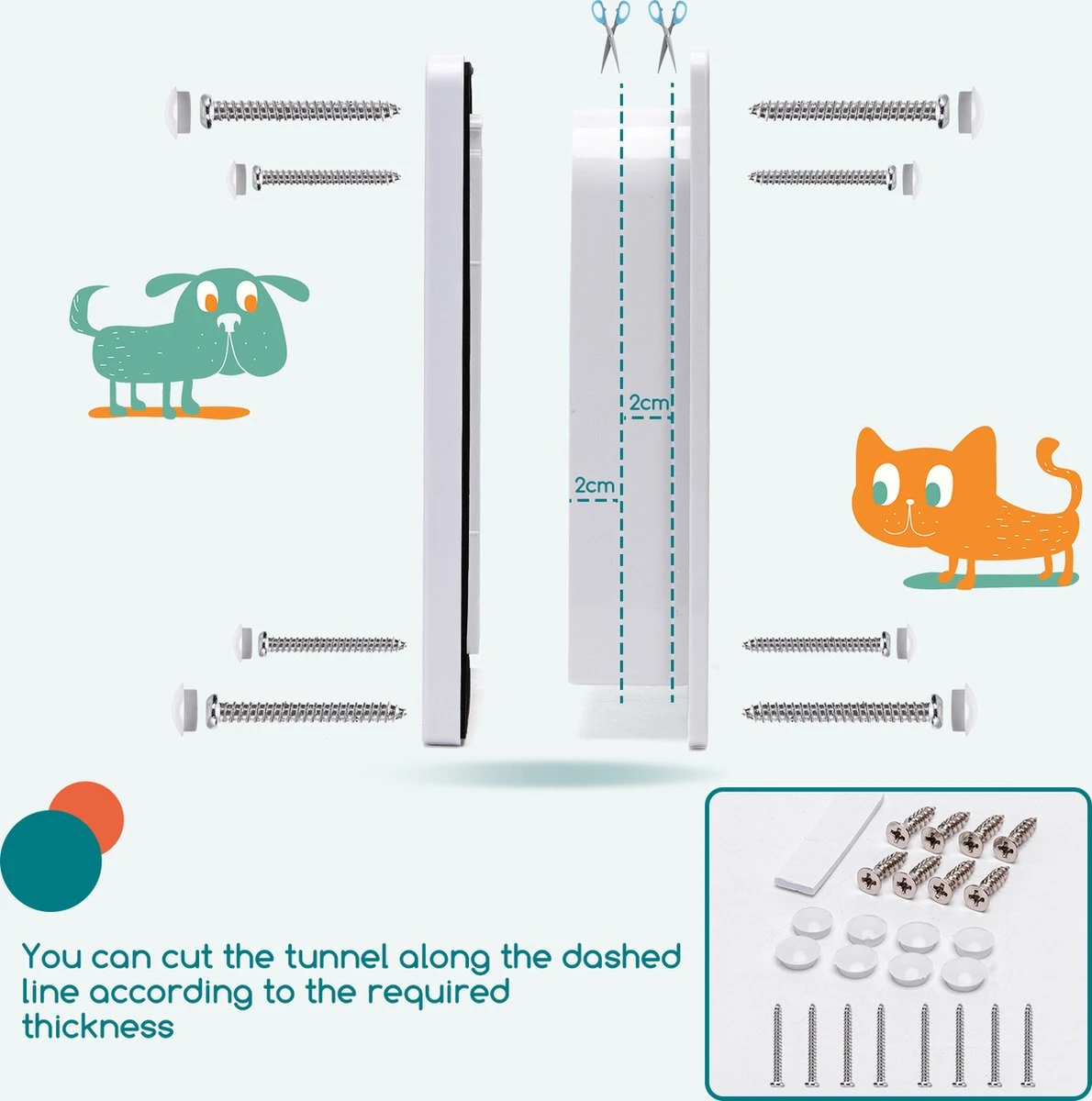 2cm

2cm

You can cut the tunnel along the dashed line according to the required thickness