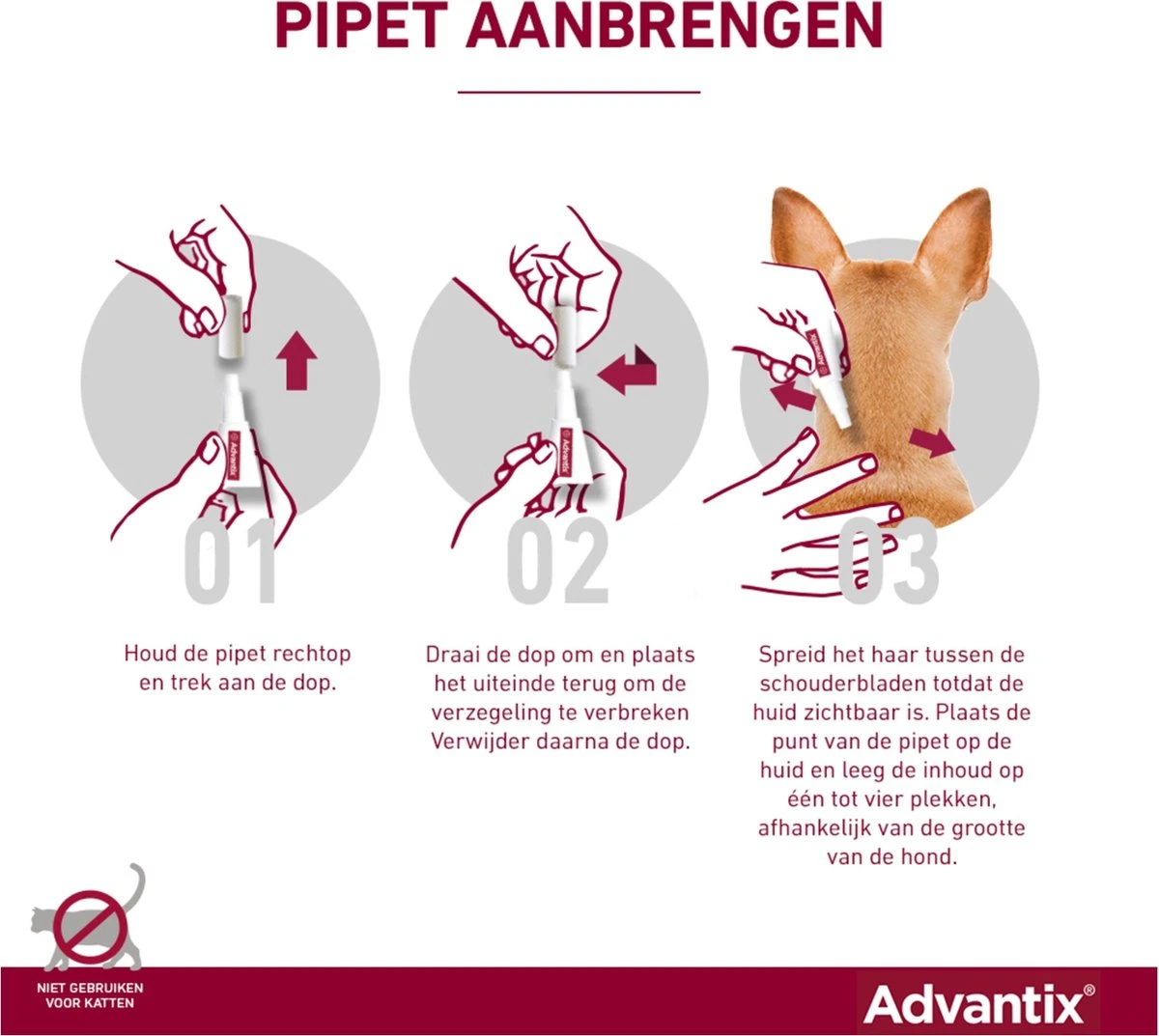 PIPET AANBRENGEN

Advantix

01

Houd de pipet rechtop en trek aan de dop.

Advantix

02

Draai de dop om en plaats het uiteinde terug om de verzegeling te verbreken Verwijder daarna de dop.

Advantix

03

Spreid het haar tussen de schouderbladen totdat de huid zichtbaar is. Plaats de punt van de pipet op de huid en leeg de inhoud op één tot vier plekken, afhankelijk van de grootte van de hond.

NIET GEBRUIKEN VOOR KATTEN

Advantix®