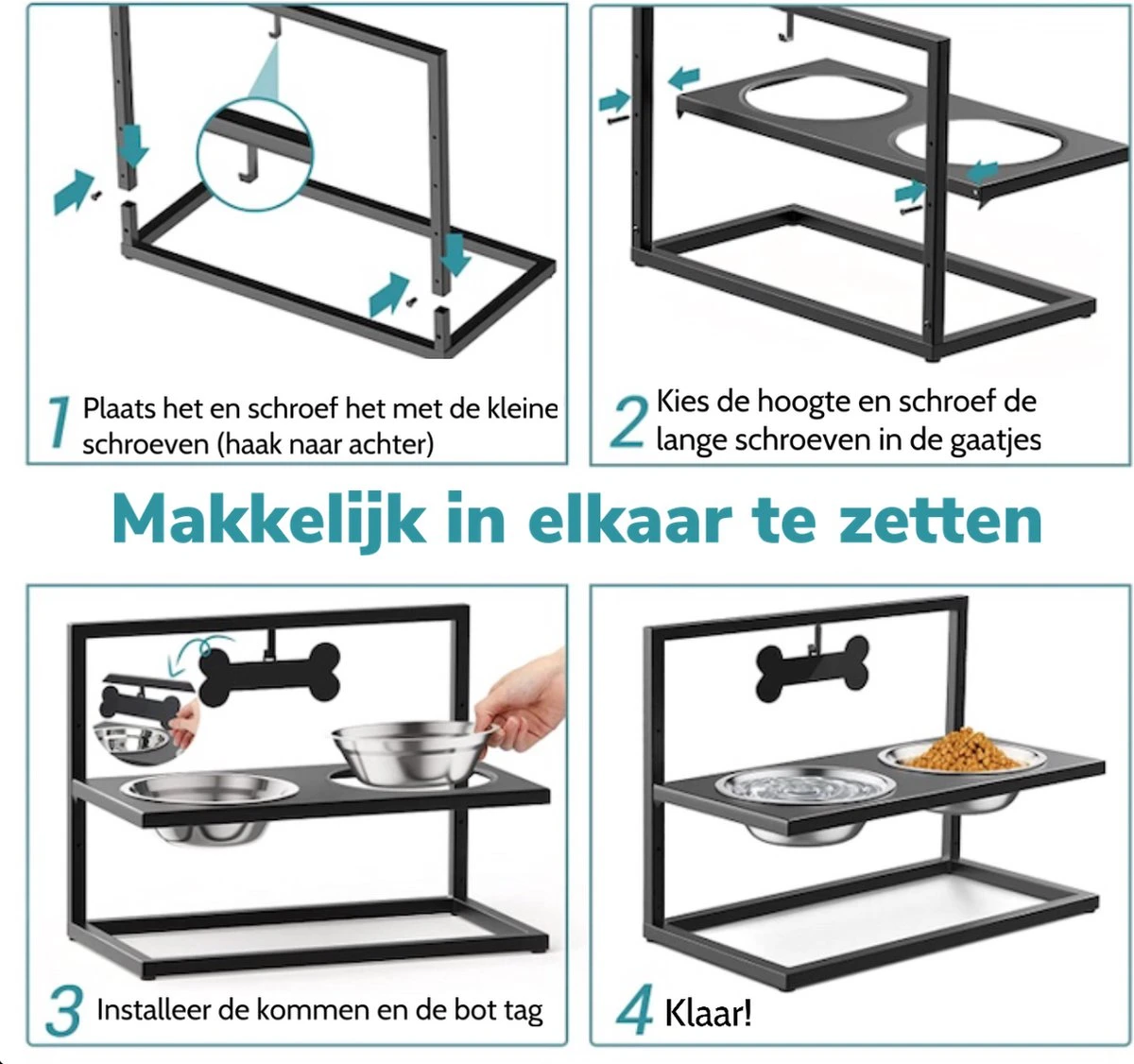 1 Plaats het en schroef het met de kleine schroeven (haak naar achter)

2 Kies de hoogte en schroef de lange schroeven in de gaatjes

Makkelijk in elkaar te zetten

3 Installeer de kommen en de bot tag

4 Klaar!