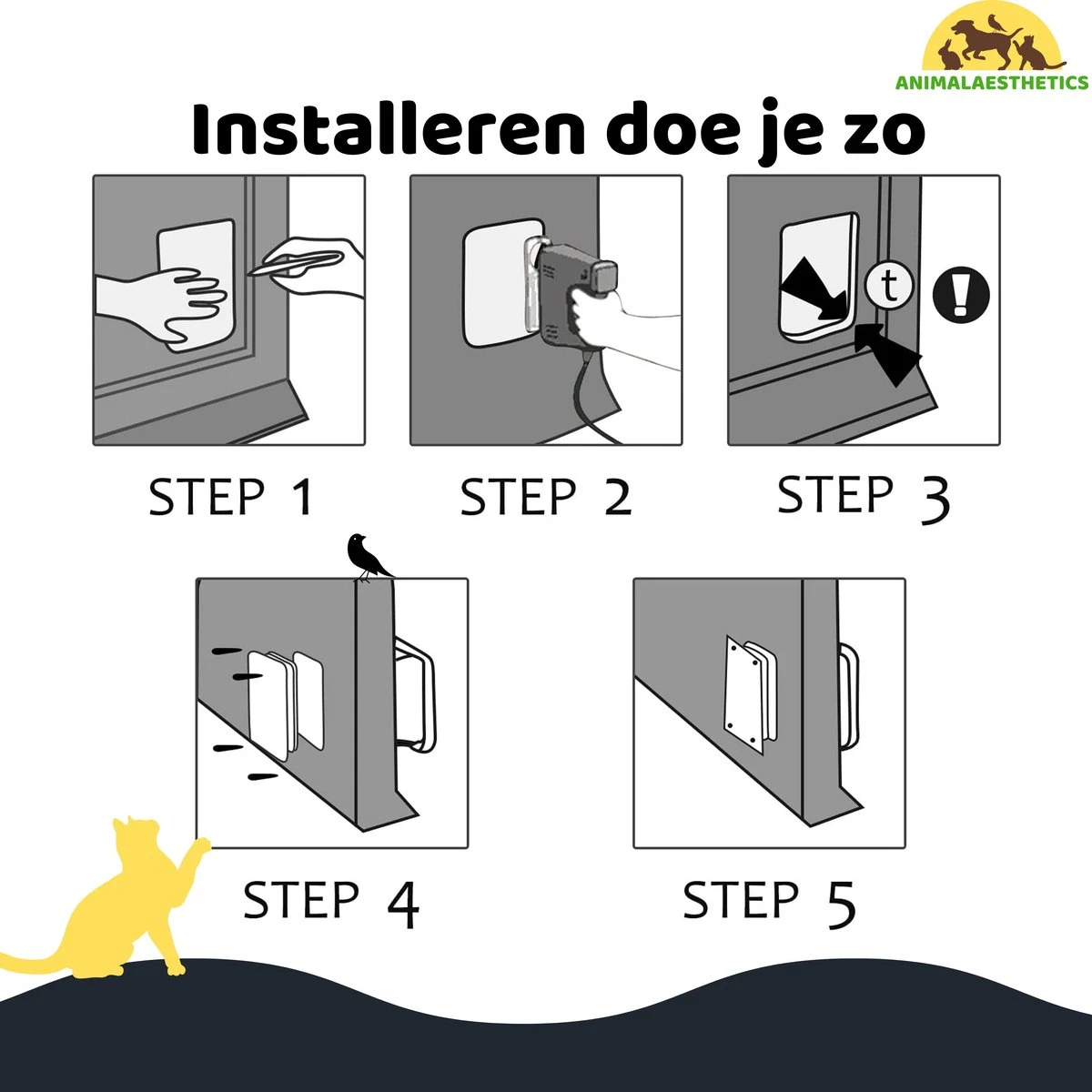 ANIMALAESTHETICS

Installeren doe je zo

t

!

STEP 1

STEP 2

STEP 3

STEP 4

STEP 5