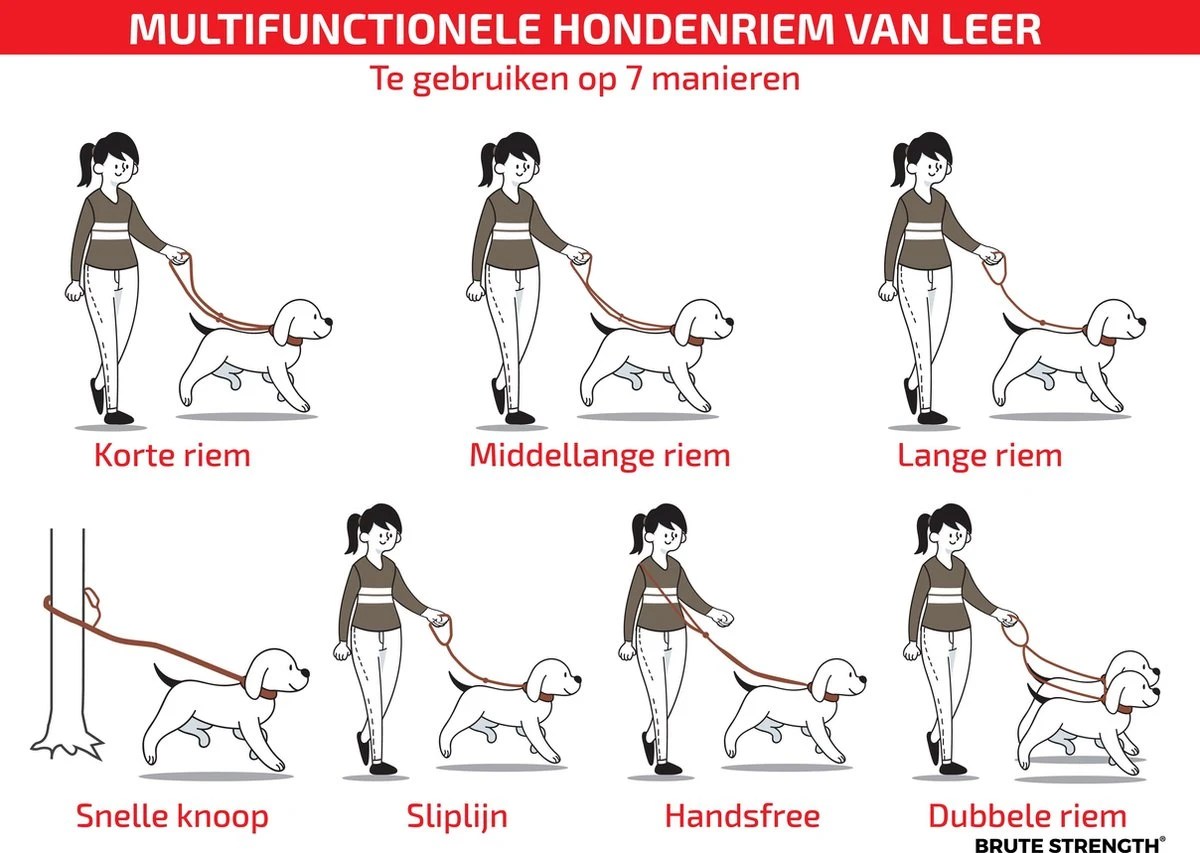 MULTIFUNCTIONELE HONDENRIEM VAN LEER
Te gebruiken op 7 manieren

Korte riem
Middellange riem
Lange riem

Snelle knoop
Sliplijn
Handsfree
Dubbele riem

BRUTE STRENGTH®