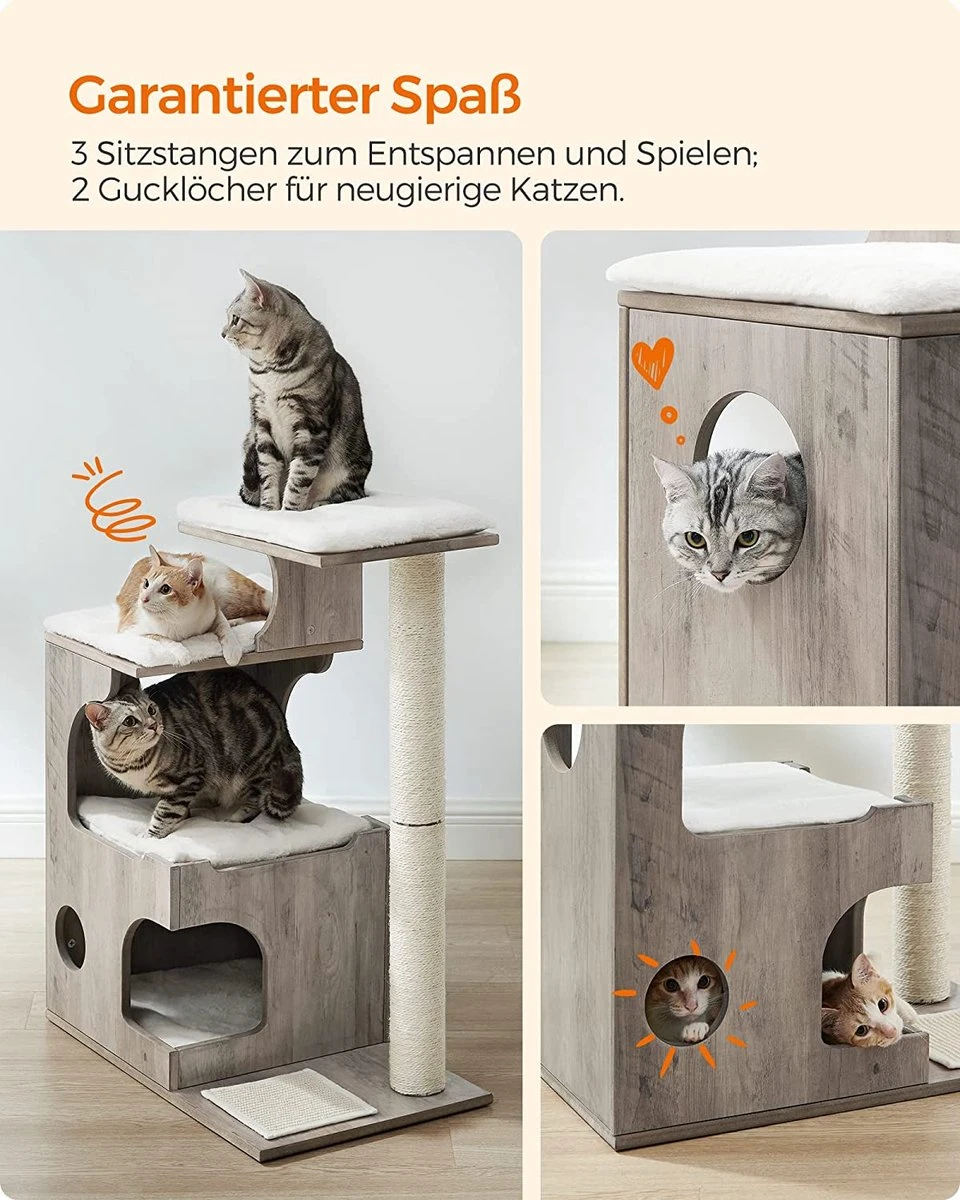 Garantierter Spaß

3 Sitzstangen zum Entspannen und Spielen; 2 Gucklöcher für neugierige Katzen.